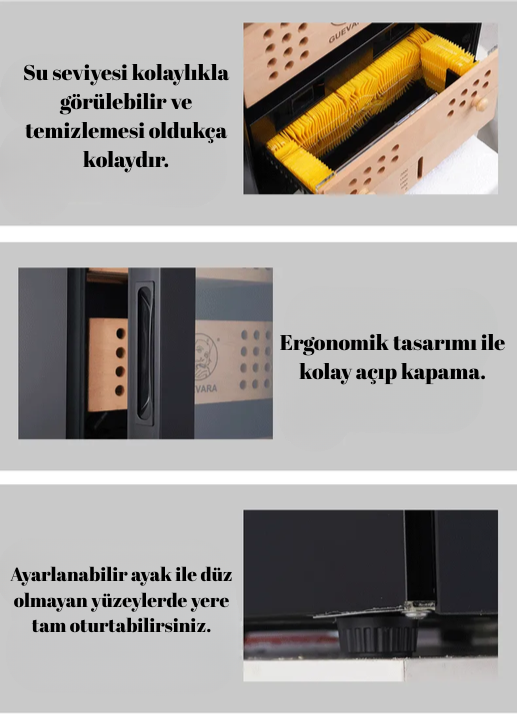 Su seviyesi kolaylıkla görülebilir ve temizlemesi oldukça kolaydır.

GUEVARA

Ergonomik tasarımı ile kolay açıp kapama.

VARA

Ayarlanabilir ayak ile düz olmayan yüzeylerde yere tam oturtabilirsiniz.